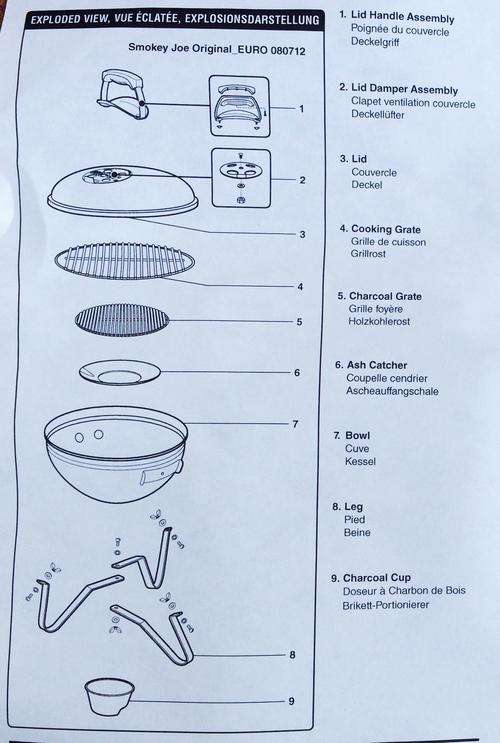 EXPLODED VIEW, VUE ÉCLATÉE, EXPLOSIONSDARSTELLUNG

Smokey Joe Original_EURO 080712

1
2
3
4
5
6
7
8
9

1. Lid Handle Assembly
Poignée du couvercle
Deckelgriff

2. Lid Damper Assembly
Clapet ventilation couvercle
Deckellüfter

3. Lid
Couvercle
Deckel

4. Cooking Grate
Grille de cuisson
Grillrost

5. Charcoal Grate
Grille foyère
Holzkohlerost

6. Ash Catcher
Coupelle cendrier
Ascheauffangschale

7. Bowl
Cuve
Kessel

8. Leg
Pied
Beine

9. Charcoal Cup
Doseur à Charbon de Bois
Brikett-Portionierer